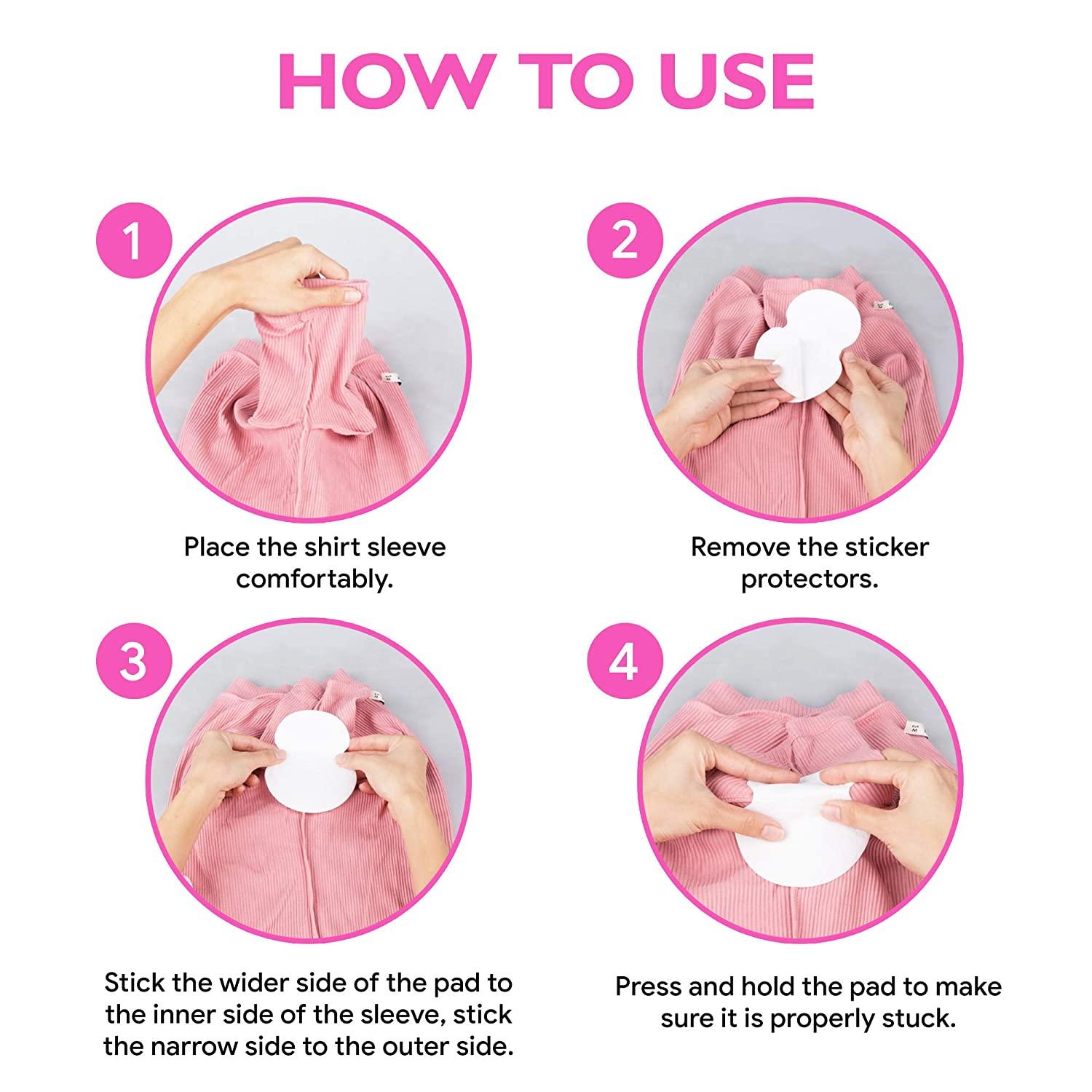 HOW TO USE

1

Place the shirt sleeve comfortably.

2

Remove the sticker protectors.

3

Stick the wider side of the pad to the inner side of the sleeve, stick the narrow side to the outer side.

4

Press and hold the pad to make sure it is properly stuck.