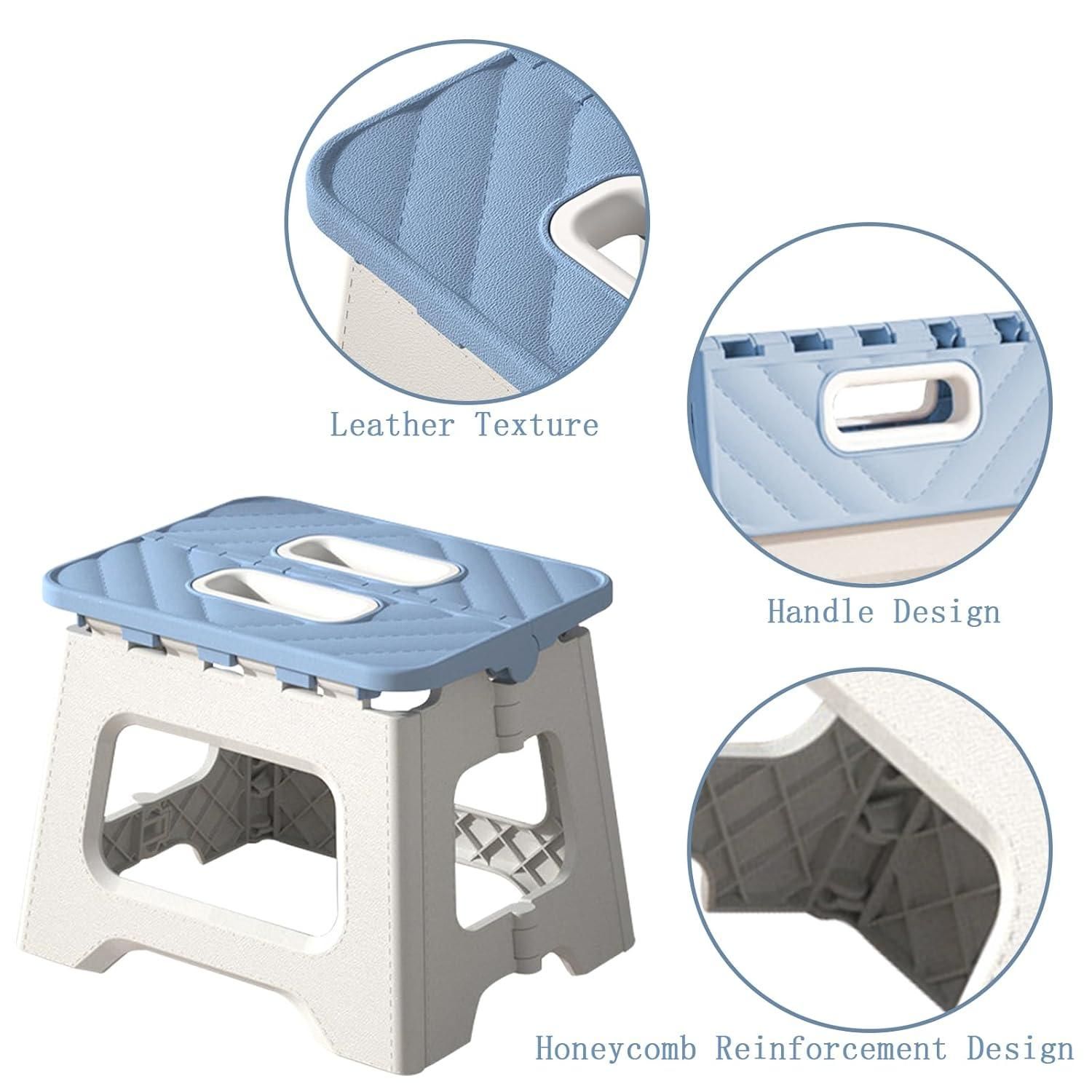 Leather Texture

Handle Design

Honeycomb Reinforcement Design