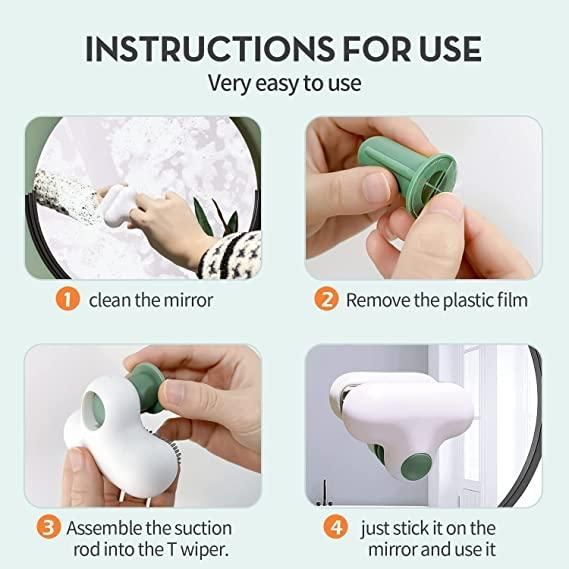 INSTRUCTIONS FOR USE
Very easy to use

1 clean the mirror

2 Remove the plastic film

3 Assemble the suction rod into the T wiper.

4 just stick it on the mirror and use it