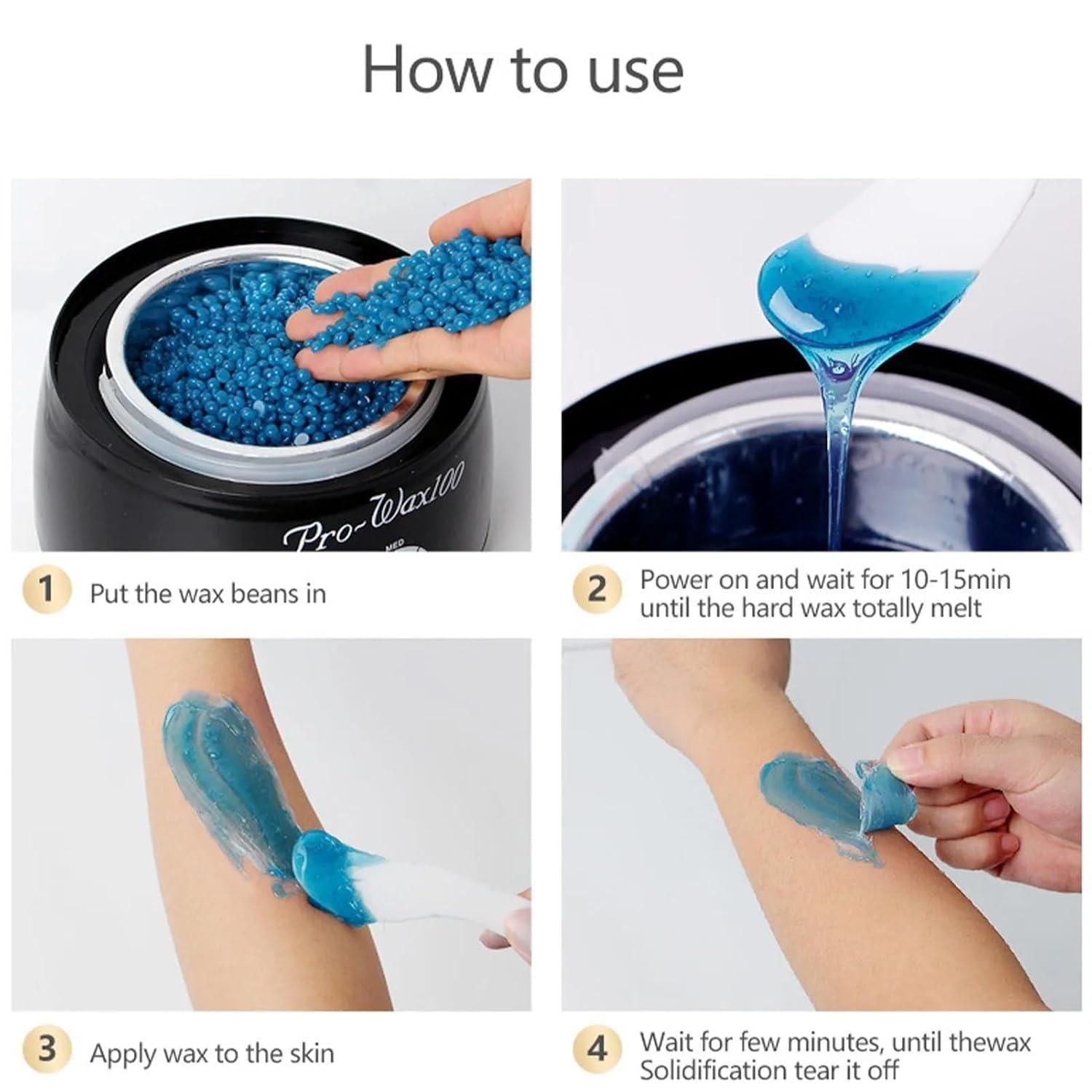 How to use

Pro-Wax100

MED

1 Put the wax beans in

2 Power on and wait for 10-15min until the hard wax totally melt

3 Apply wax to the skin

4 Wait for few minutes, until thewax Solidification tear it off