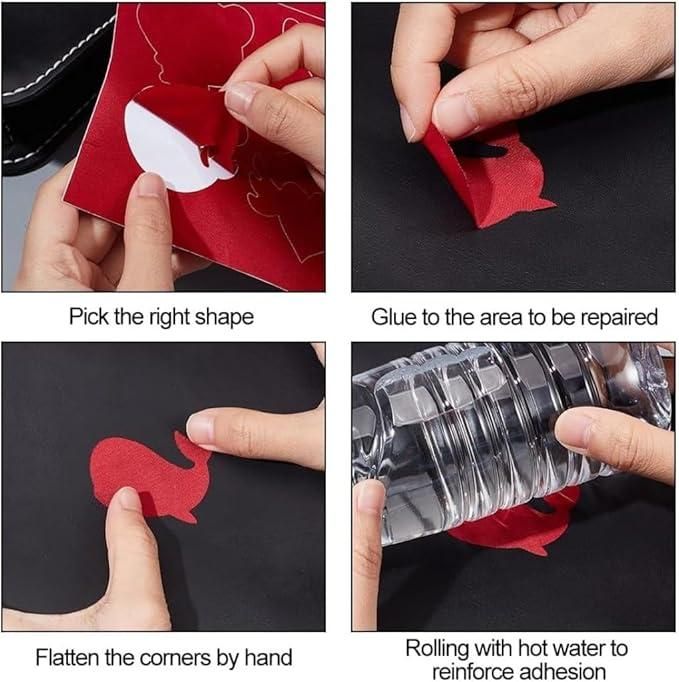 Pick the right shape

Glue to the area to be repaired

Flatten the corners by hand

Rolling with hot water to reinforce adhesion