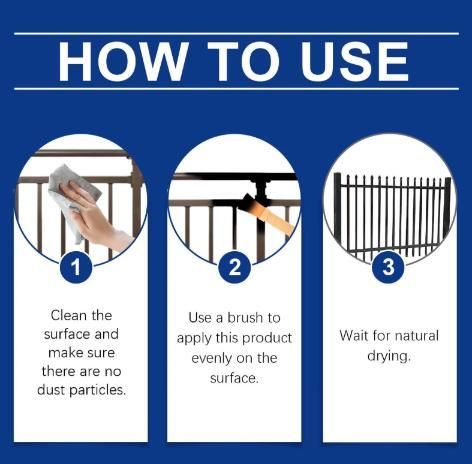 HOW TO USE

1

Clean the surface and make sure there are no dust particles.

2

Use a brush to apply this product evenly on the surface.

3

Wait for natural drying.