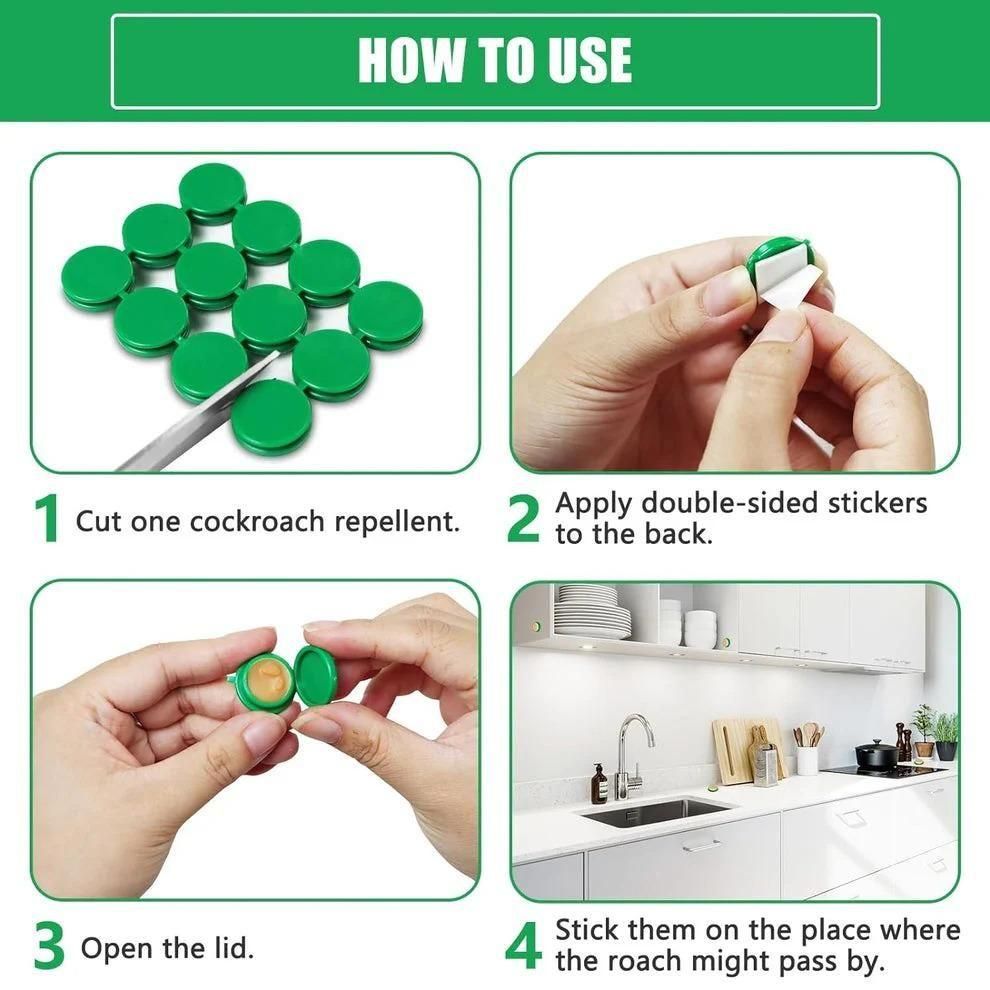 HOW TO USE

1 Cut one cockroach repellent.

2 Apply double-sided stickers to the back.

3 Open the lid.

4 Stick them on the place where the roach might pass by.