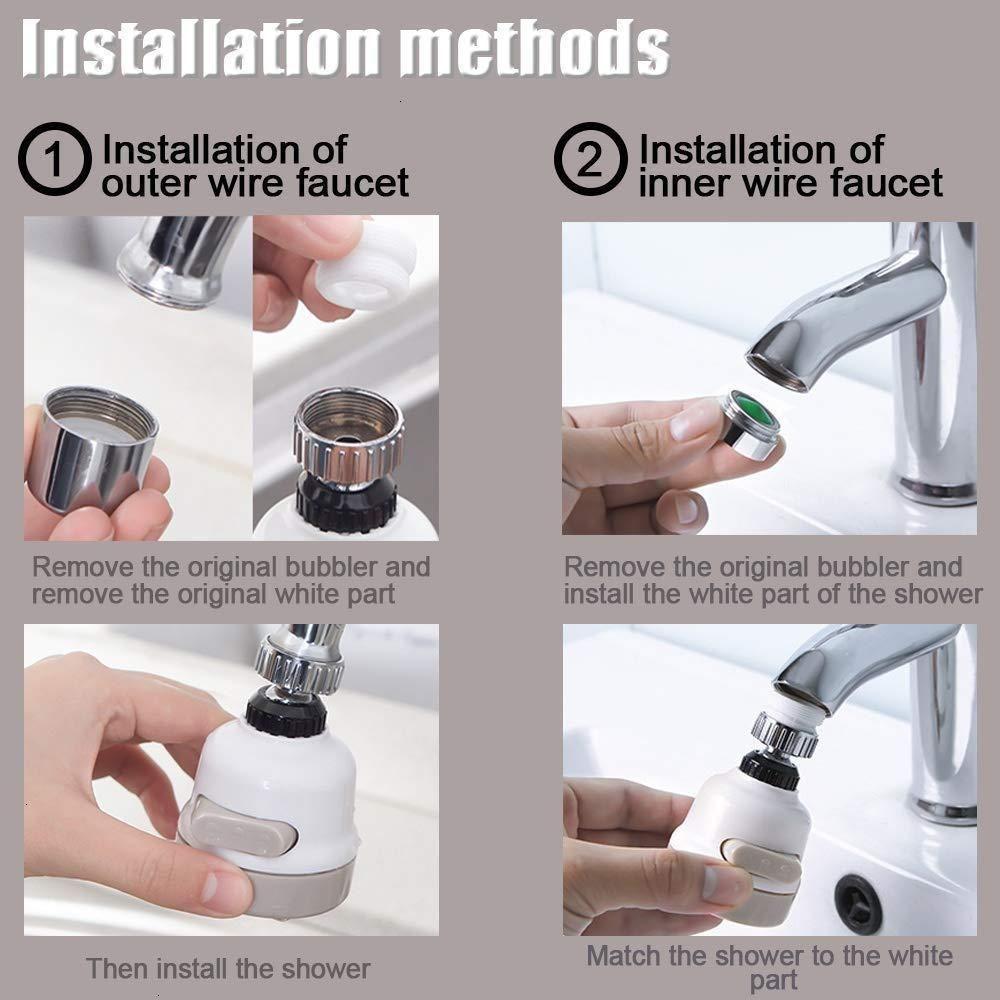 Installation methods

1 Installation of outer wire faucet

Remove the original bubbler and remove the original white part

Then install the shower

2 Installation of inner wire faucet

Remove the original bubbler and install the white part of the shower

Match the shower to the white part