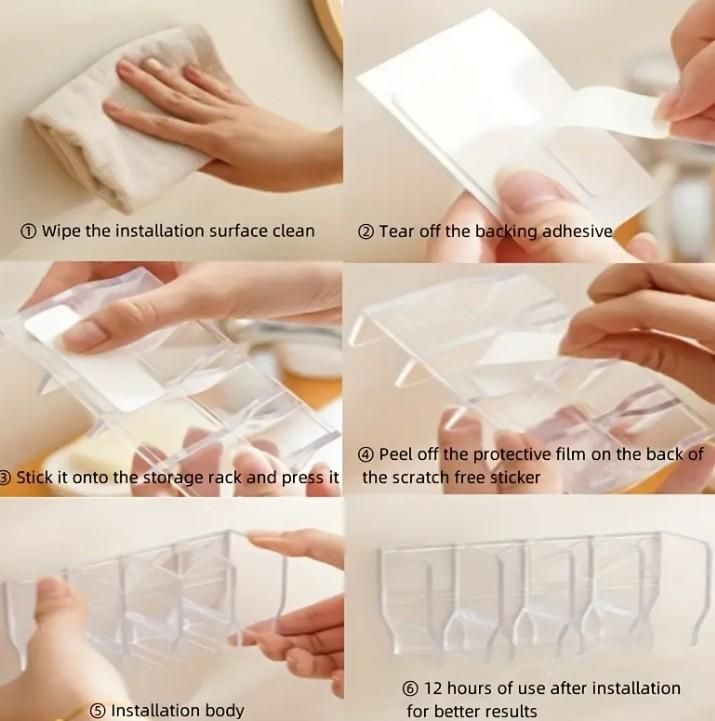 ① Wipe the installation surface clean

② Tear off the backing adhesive

③ Stick it onto the storage rack and press it

④ Peel off the protective film on the back of the scratch free sticker

⑤ Installation body

⑥ 12 hours of use after installation for better results