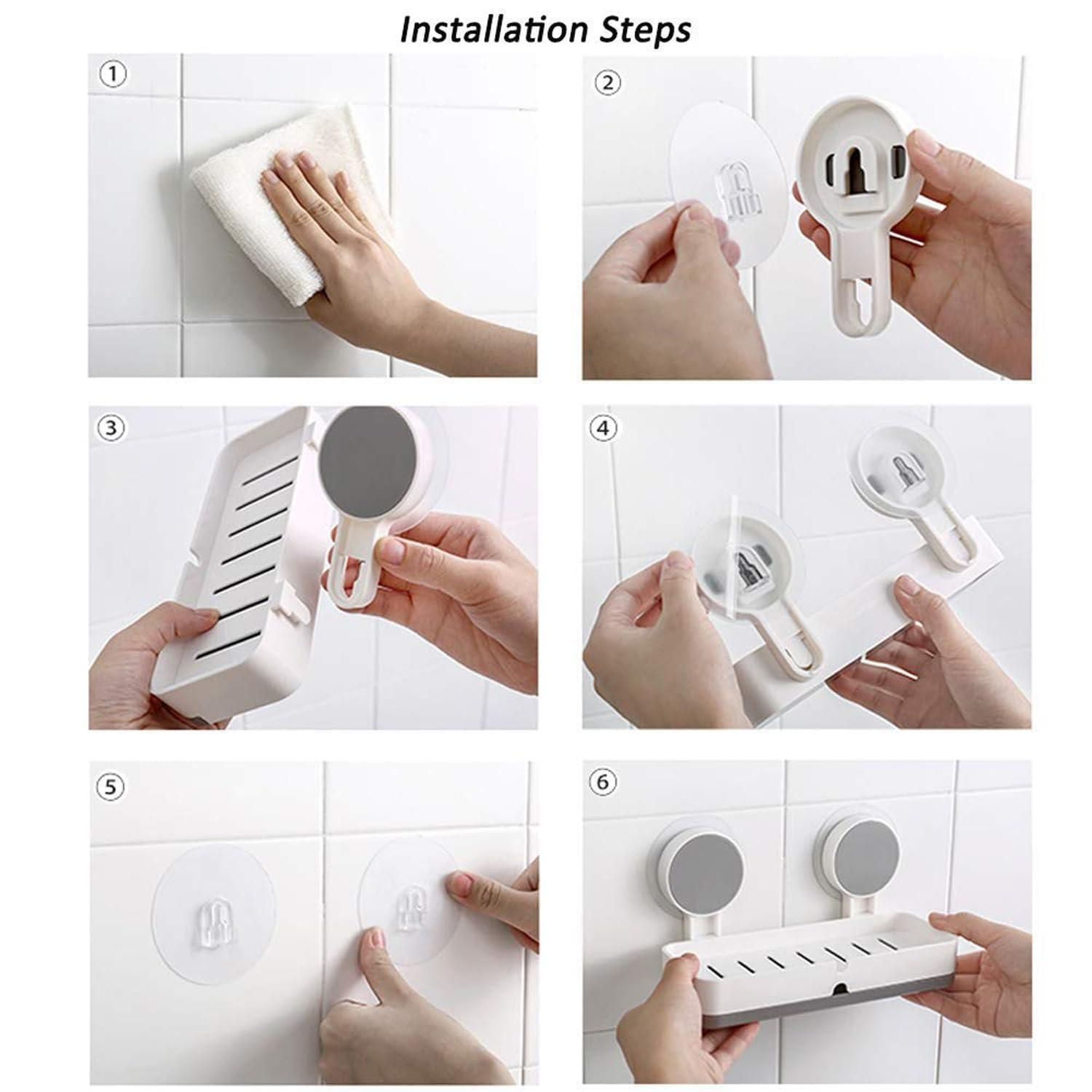 Installation Steps

①

②

③

④

⑤

⑥