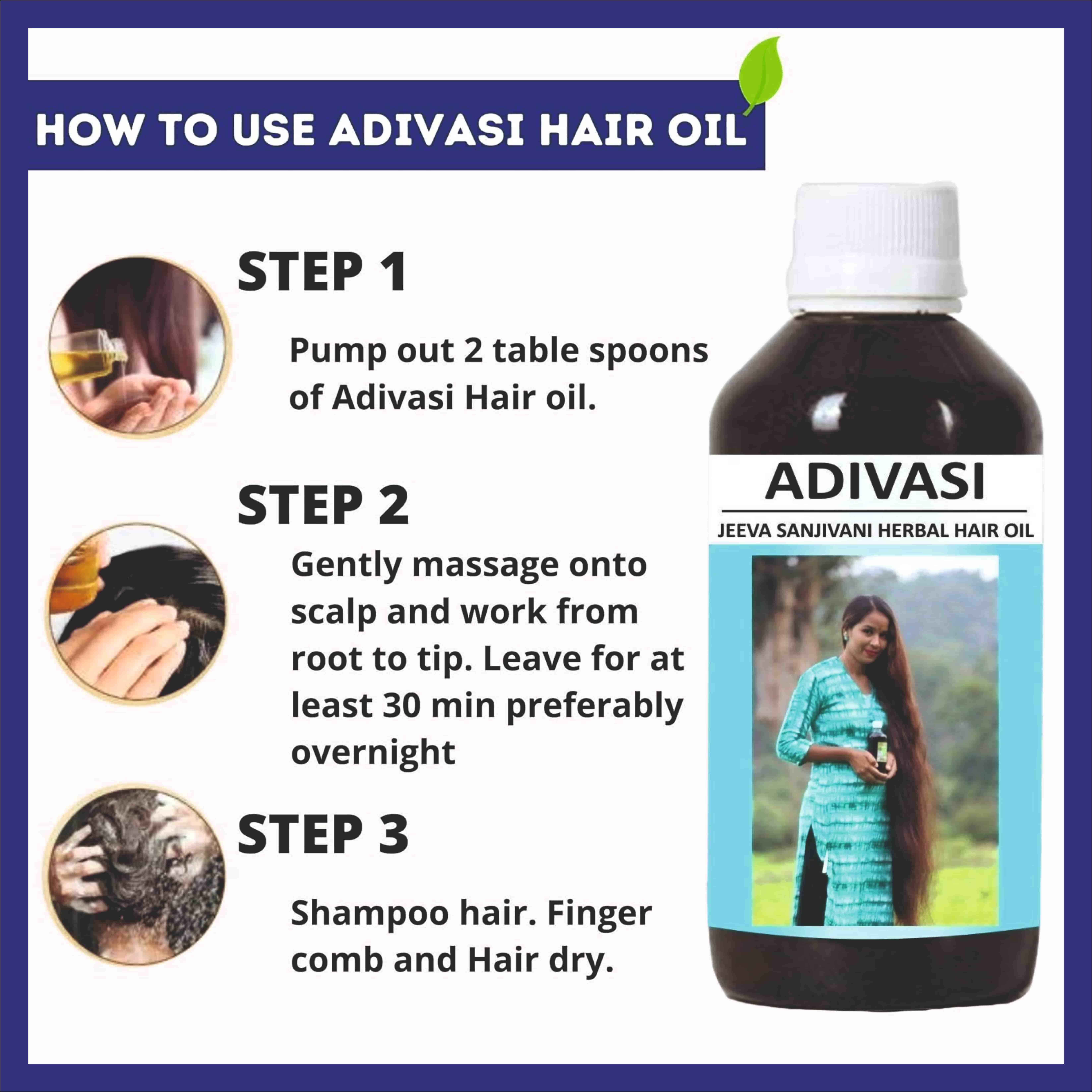 HOW TO USE ADIVASI HAIR OIL

STEP 1

Pump out 2 table spoons of Adivasi Hair oil.

STEP 2

Gently massage onto scalp and work from root to tip. Leave for at least 30 min preferably overnight

STEP 3

Shampoo hair. Finger comb and Hair dry.

ADIVASI

JEEVA SANJIVANI HERBAL HAIR OIL