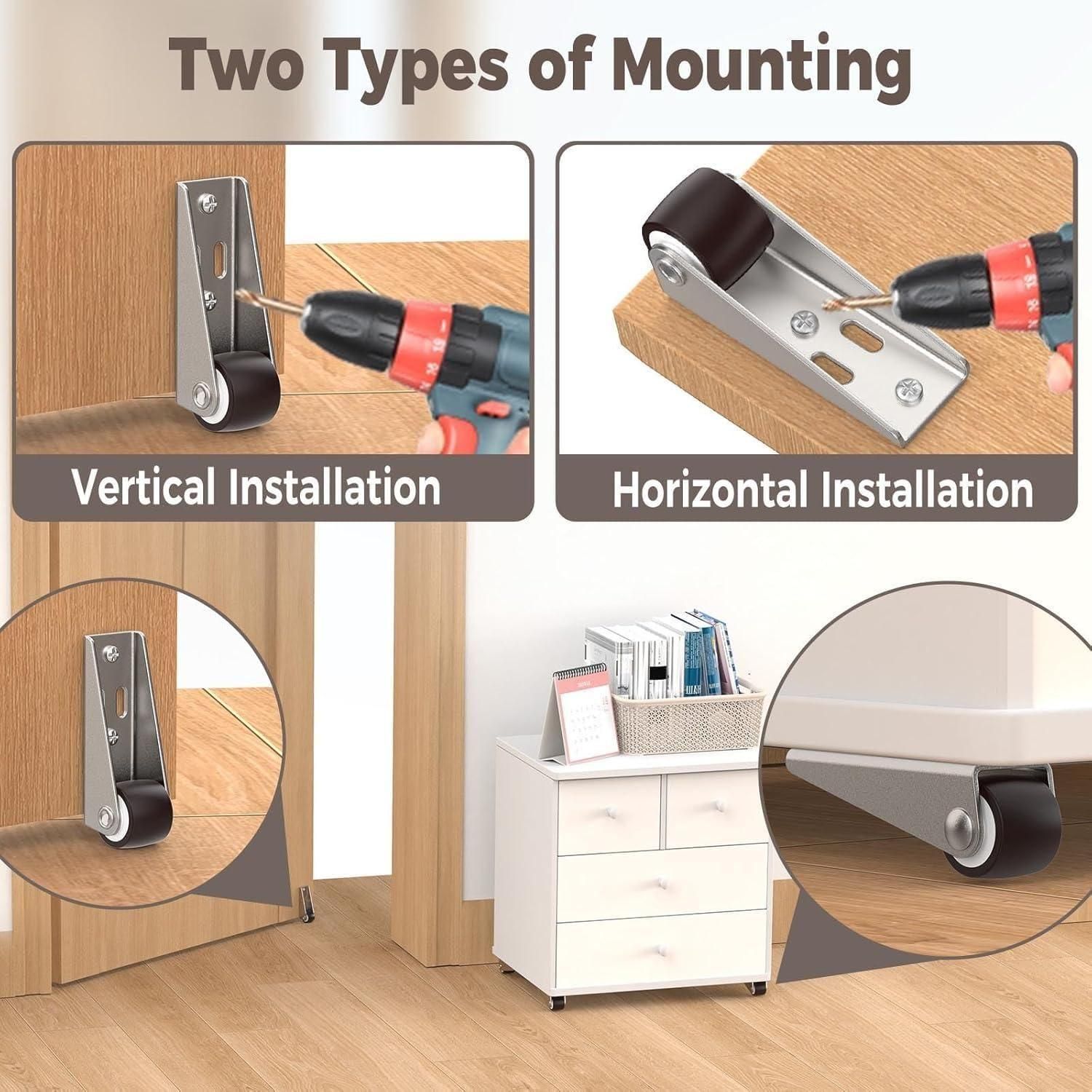 Two Types of Mounting

Vertical Installation

Horizontal Installation